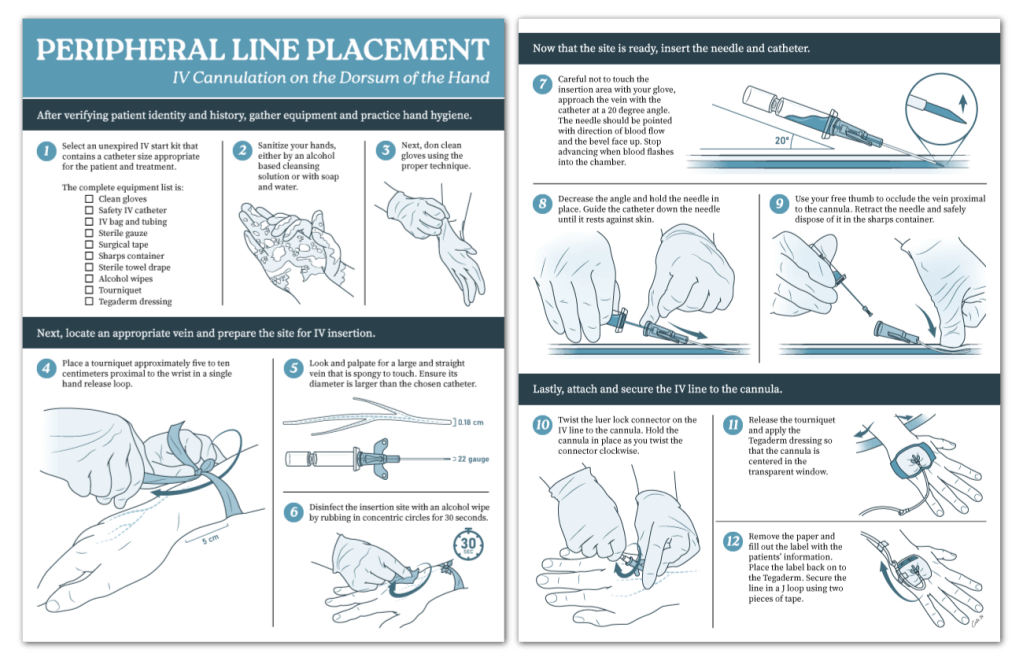 PERIPHERAL LINE PLACEMENT
IV Cannulation on the Dorsum of the Hand

After verifying patient identity and history, gather equipment and practice hand hygiene.

1 Select an unexpired IV start kit that contains a catheter size appropriate for the patient and treatment.

The complete equipment list is:
☐ Clean gloves
☐ Safety IV catheter
☐ IV bag and tubing
☐ Sterile gauze
☐ Surgical tape
☐ Sharps container
☐ Sterile towel drape
☐ Alcohol wipes
☐ Tourniquet
☐ Tegaderm dressing

2 Sanitize your hands, either by an alcohol based cleansing solution or with soap and water.

3 Next, don clean gloves using the proper technique.

Next, locate an appropriate vein and prepare the site for IV insertion.

4 Place a tourniquet approximately five to ten centimeters proximal to the wrist in a single hand release loop.

5 cm

5 Look and palpate for a large and straight vein that is spongy to touch. Ensure its diameter is larger than the chosen catheter.

0.18 cm

22 gauge

6 Disinfect the insertion site with an alcohol wipe by rubbing in concentric circles for 30 seconds.

30 SEC

Now that the site is ready, insert the needle and catheter.

7 Careful not to touch the insertion area with your glove, approach the vein with the catheter at a 20 degree angle. The needle should be pointed with direction of blood flow and the bevel face up. Stop advancing when blood flashes into the chamber.

20°

8 Decrease the angle and hold the needle in place. Guide the catheter down the needle until it rests against skin.

9 Use your free thumb to occlude the vein proximal to the cannula. Retract the needle and safely dispose of it in the sharps container.

Lastly, attach and secure the IV line to the cannula.

10 Twist the luer lock connector on the IV line to the cannula. Hold the cannula in place as you twist the connector clockwise.

11 Release the tourniquet and apply the Tegaderm dressing so that the cannula is centered in the transparent window.

12 Remove the paper and fill out the label with the patients' information. Place the label back on to the Tegaderm. Secure the line in a J loop using two pieces of tape.